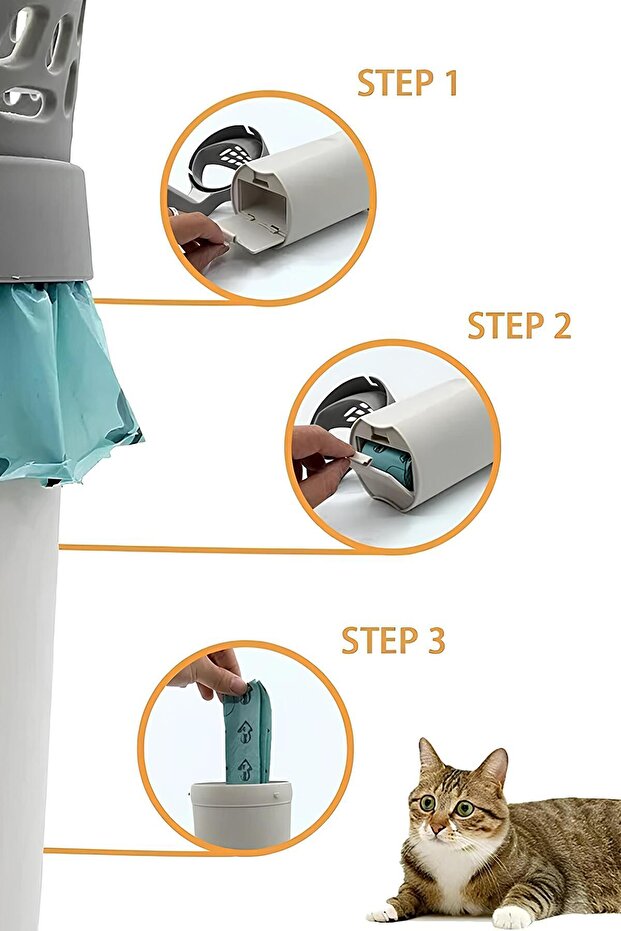 STEP 1

STEP 2

STEP 3