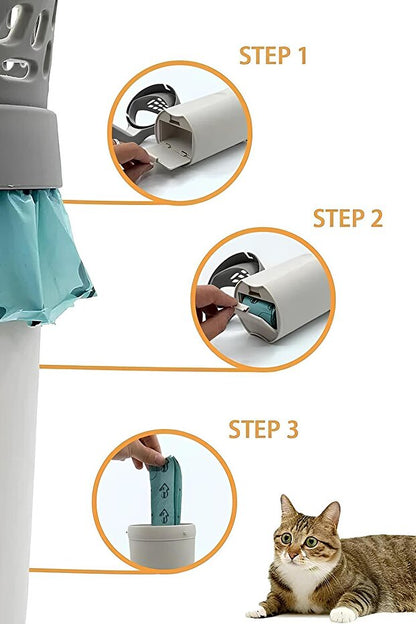 STEP 1

STEP 2

STEP 3